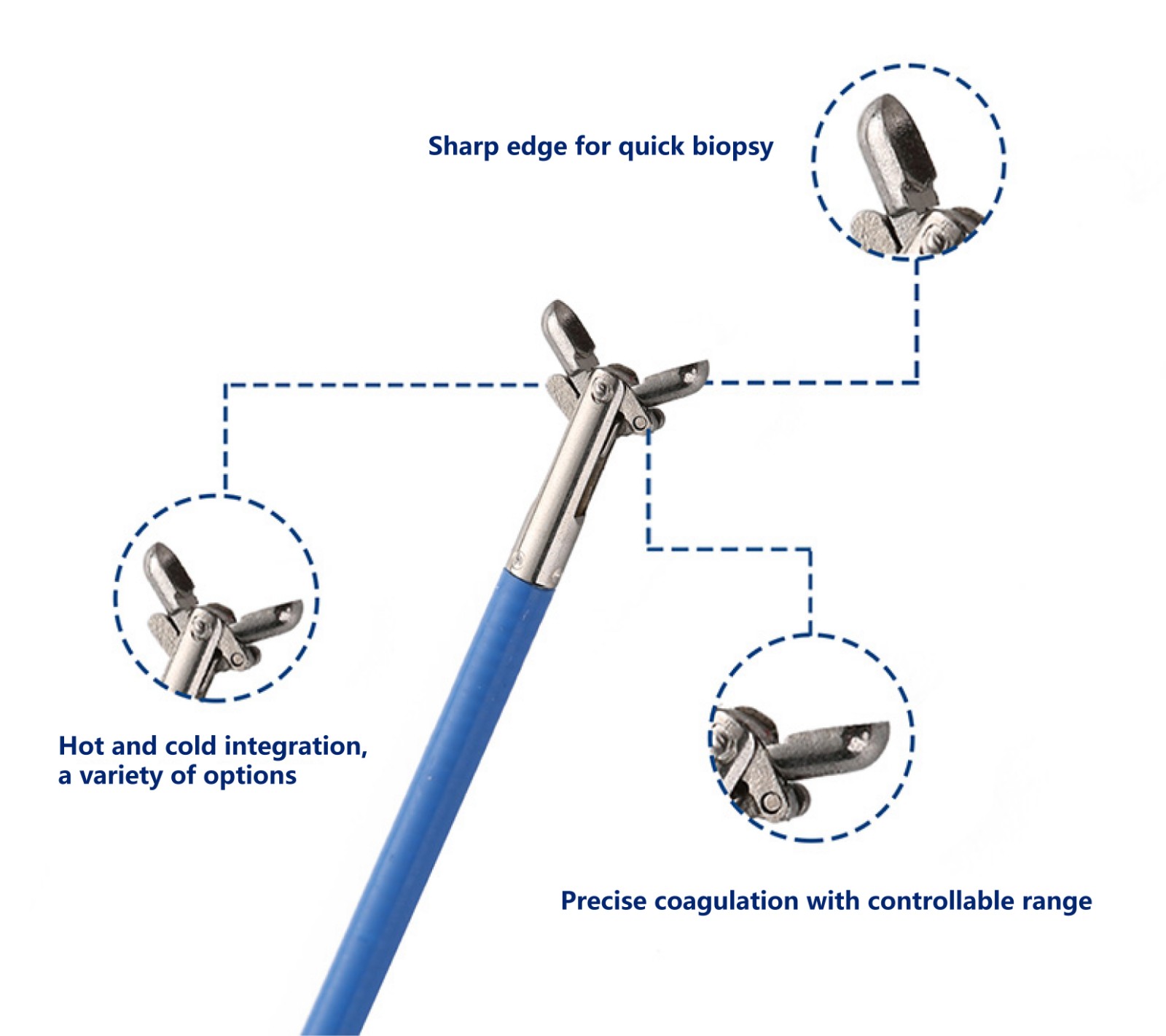 Sharp edge for quick biopsy

Hot and cold integration, a variety of options

Precise coagulation with controllable range