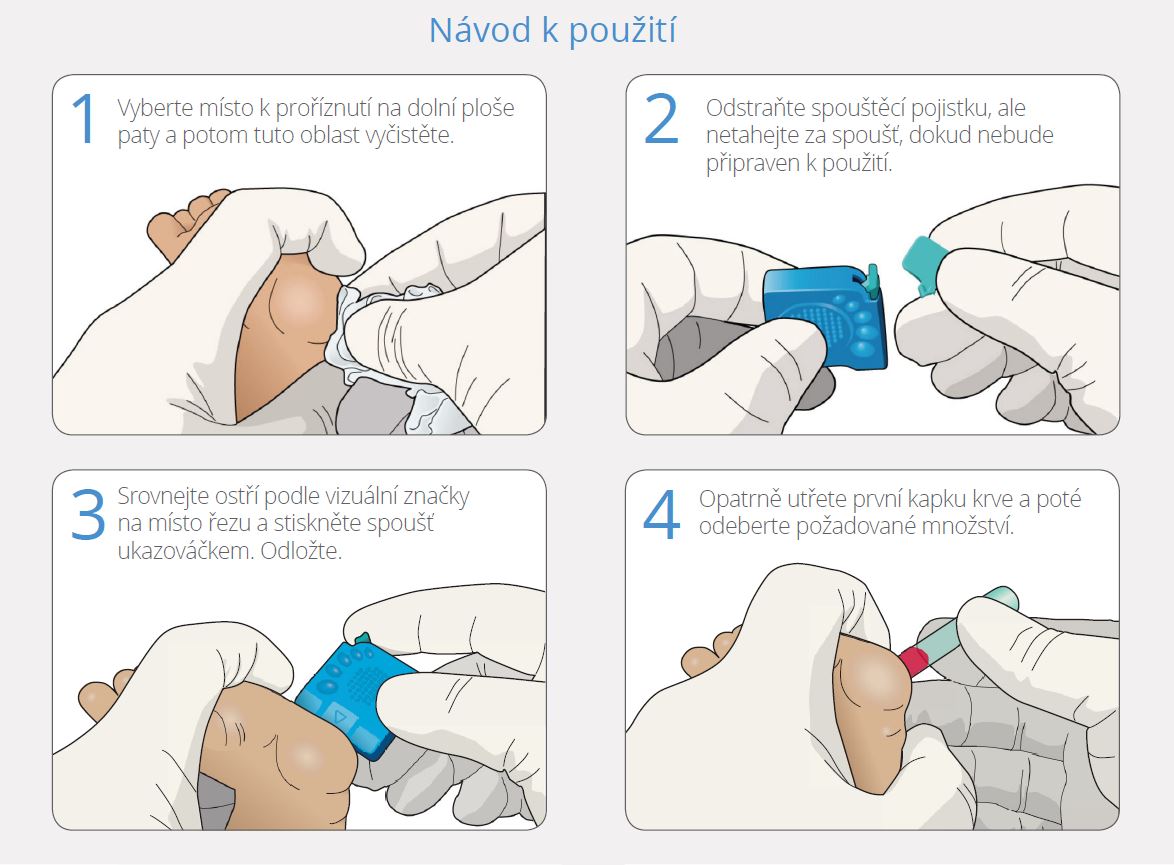 Návod k použití

1 Vyberte místo k proříznutí na dolní ploše paty a potom tuto oblast vyčistěte.

2 Odstraňte spouštěcí pojistku, ale netahejte za spoušť, dokud nebude připraven k použití.

3 Srovnejte ostří podle vizuální značky na místo řezu a stiskněte spoušť ukazováčkem. Odložte.

4 Opatrně utřete první kapku krve a poté odeberte požadované množství.